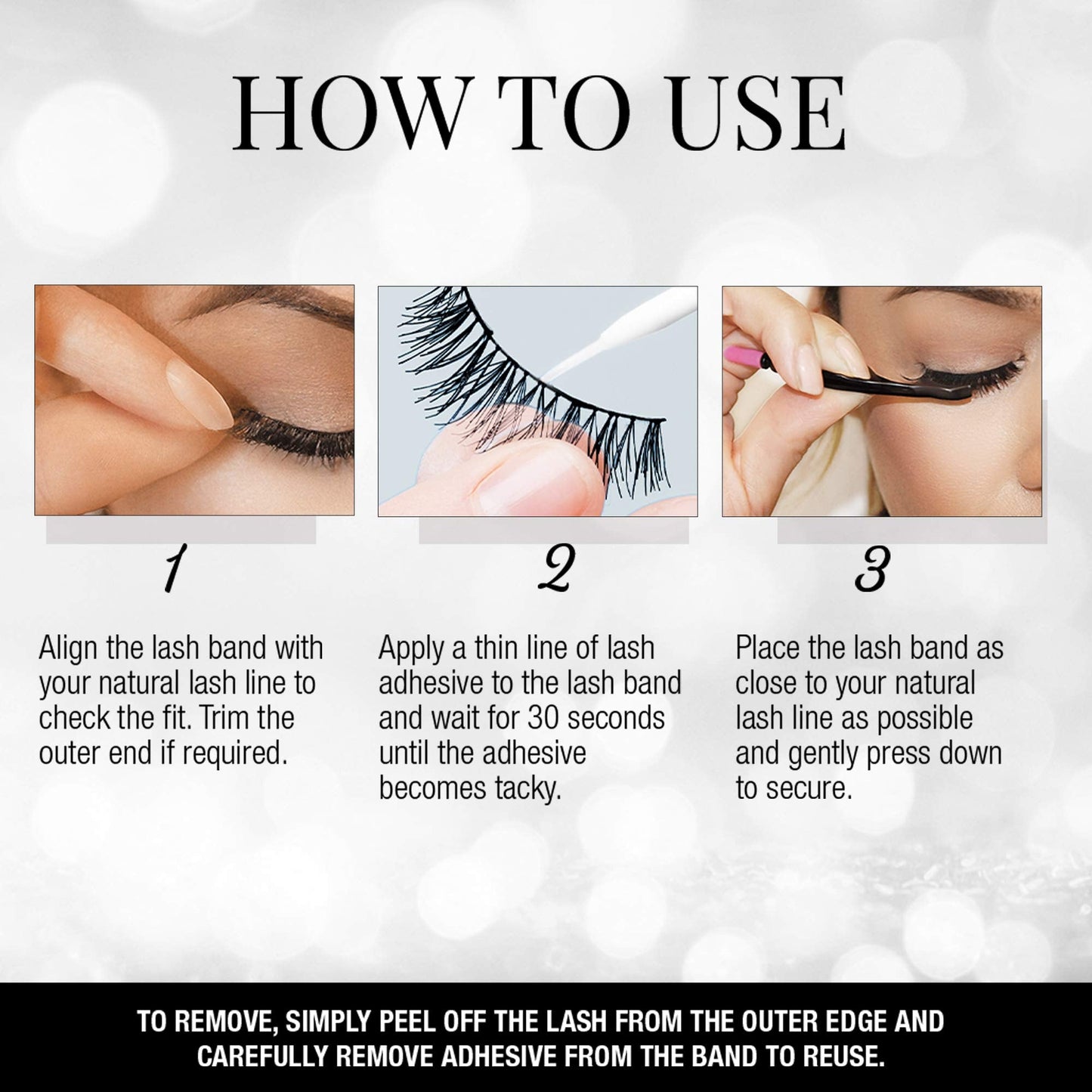 HOW TO USE

1

Align the lash band with your natural lash line to check the fit. Trim the outer end if required.

2

Apply a thin line of lash adhesive to the lash band and wait for 30 seconds until the adhesive becomes tacky.

3

Place the lash band as close to your natural lash line as possible and gently press down to secure.

TO REMOVE, SIMPLY PEEL OFF THE LASH FROM THE OUTER EDGE AND CAREFULLY REMOVE ADHESIVE FROM THE BAND TO REUSE.